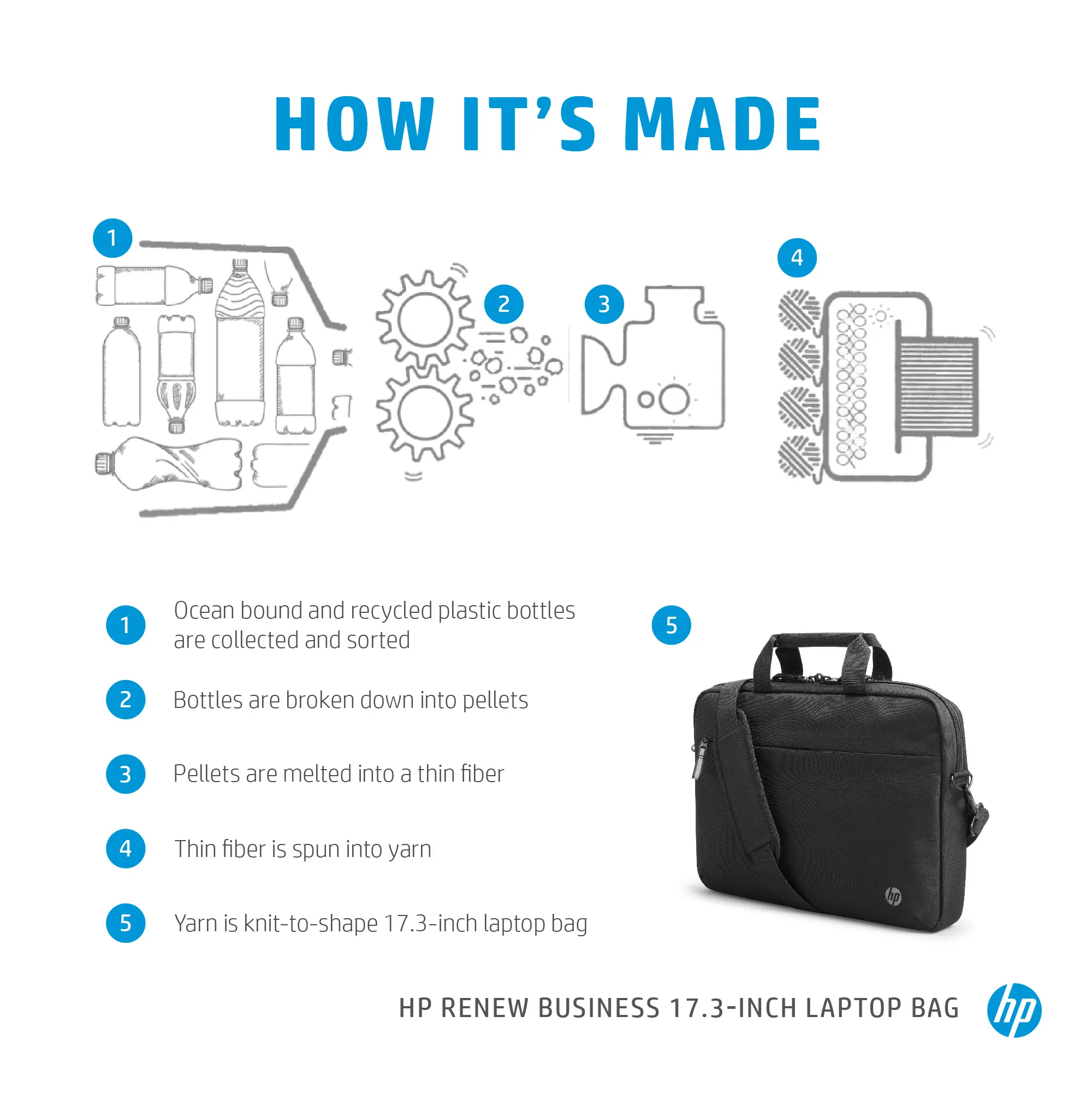 HOW IT'S MADE

1

2

3

4

1 Ocean bound and recycled plastic bottles are collected and sorted

2 Bottles are broken down into pellets

3 Pellets are melted into a thin fiber

4 Thin fiber is spun into yarn

5 Yarn is knit-to-shape 17.3-inch laptop bag

5

hp

HP RENEW BUSINESS 17.3-INCH LAPTOP BAG

hp