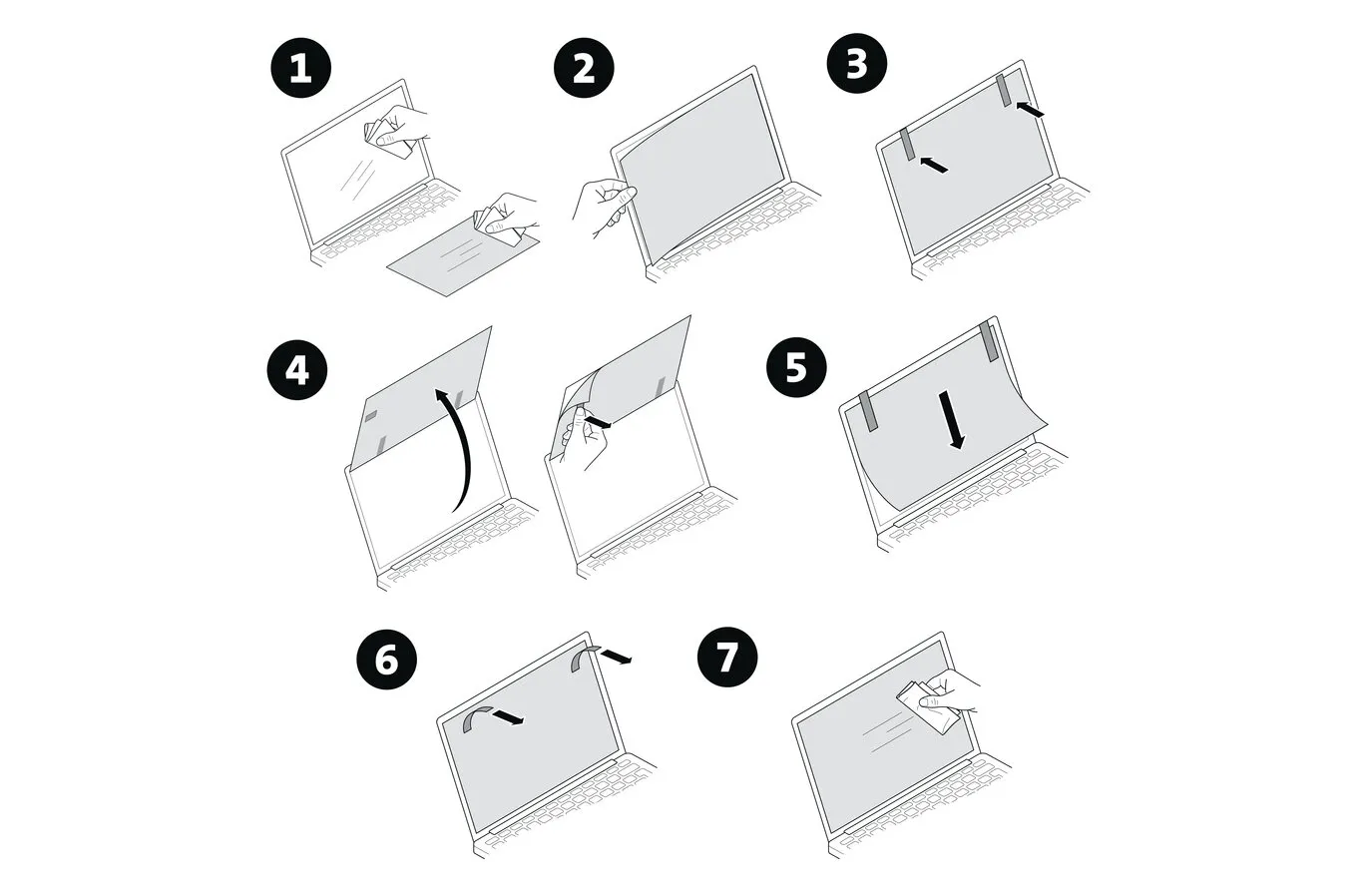 1

2

3

4

5

6

7