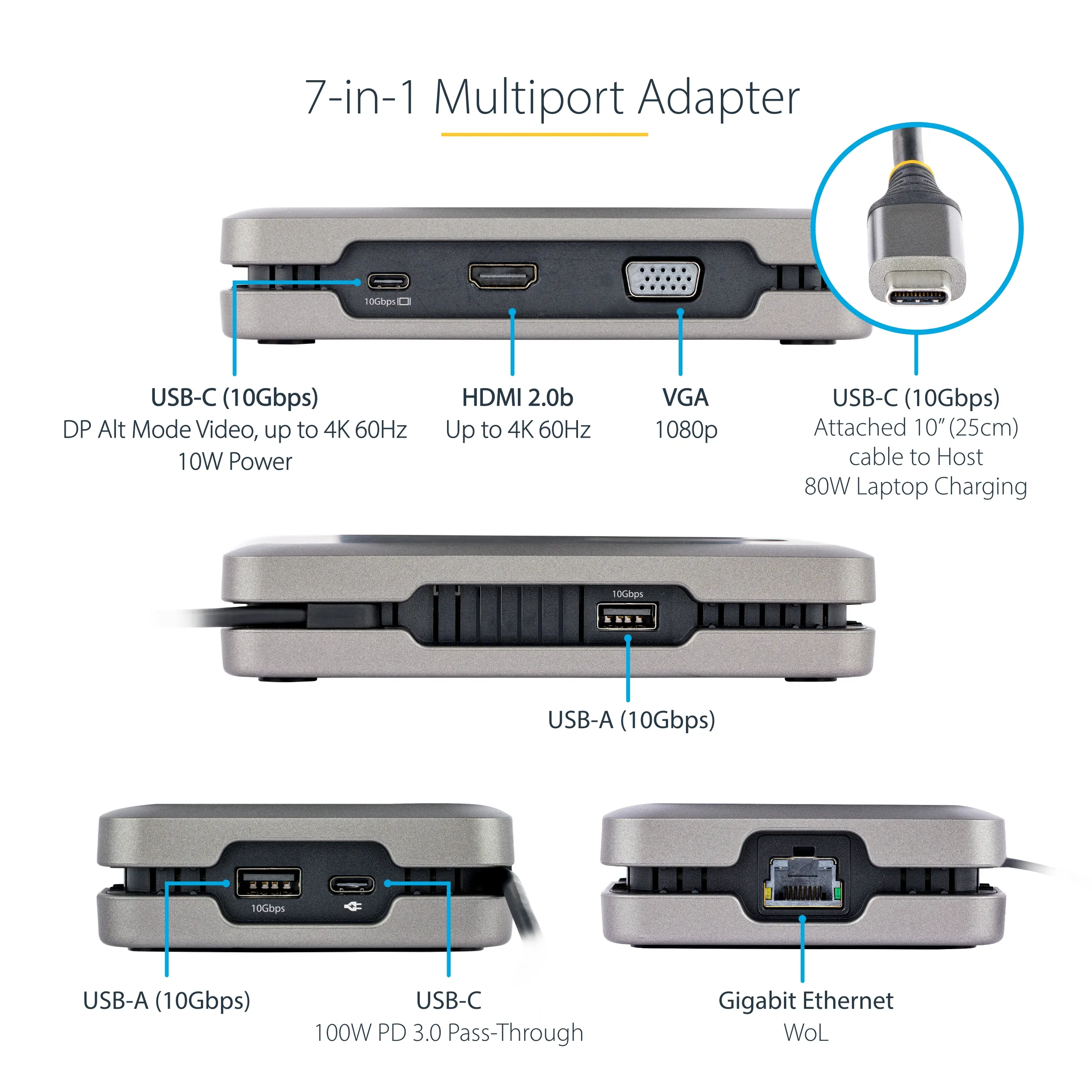 7-in-1 Multiport Adapter

10Gbps

USB-C (10Gbps)
DP Alt Mode Video, up to 4K 60Hz
10W Power

HDMI 2.0b
Up to 4K 60Hz

VGA
1080p

USB-C (10Gbps)
Attached 10" (25cm) cable to Host
80W Laptop Charging

10Gbps

USB-A (10Gbps)

10Gbps

USB-A (10Gbps)

USB-C
100W PD 3.0 Pass-Through

Gigabit Ethernet
WoL