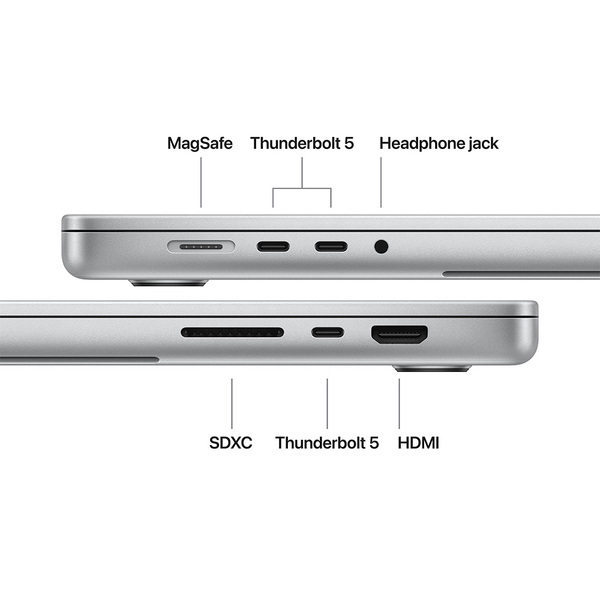 MagSafe Thunderbolt 5 Headphone jack

SDXC Thunderbolt 5 HDMI