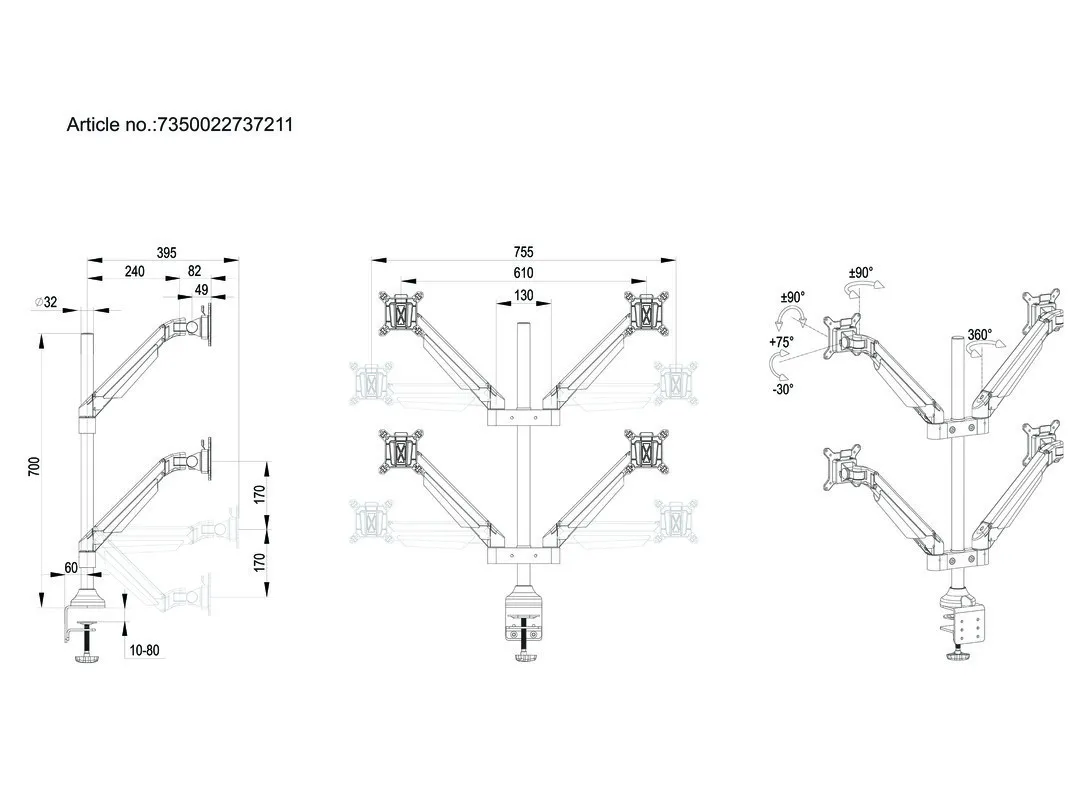 Article no.:7350022737211

395
240
82
49
∅32
700
170
170
60
10-80

755
610
130

±90°
±90°
+75°
-30°
360°