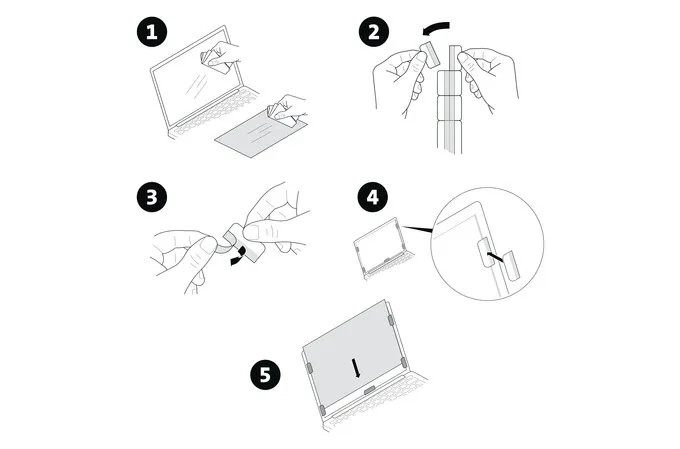 1

2

3

4

5