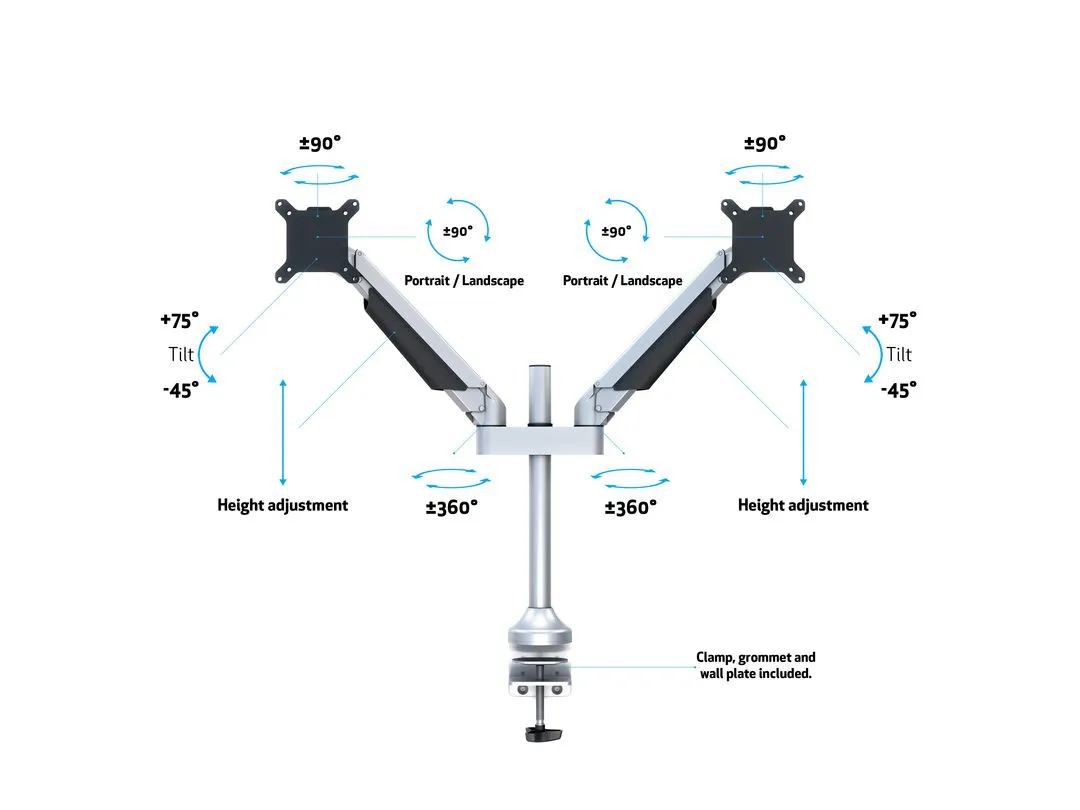 ±90°

±90°

±90°
Portrait / Landscape

±90°
Portrait / Landscape

+75°
Tilt
-45°

+75°
Tilt
-45°

Height adjustment

±360°

±360°

Height adjustment

Clamp, grommet and wall plate included.