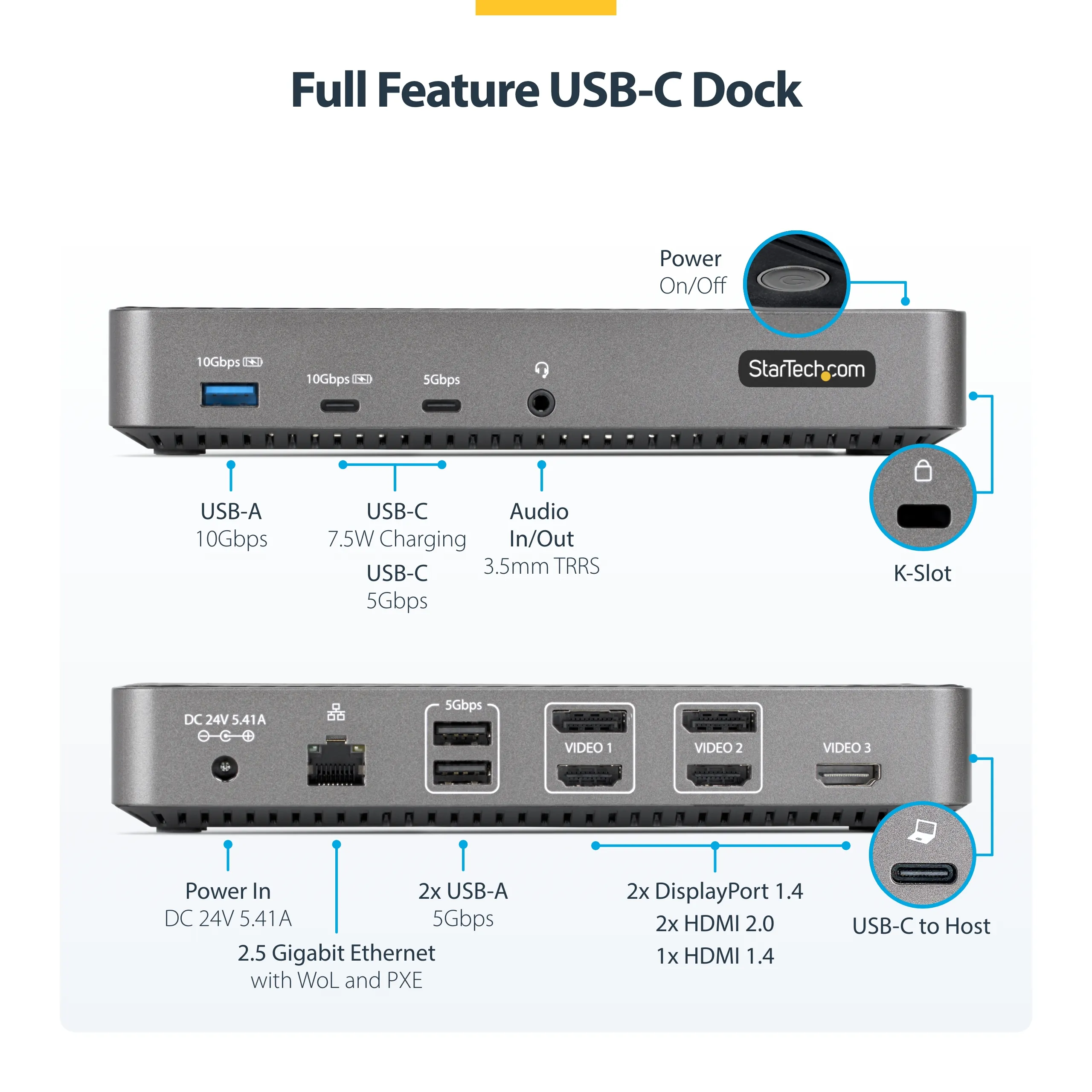 Full Feature USB-C Dock

Power
On/Off

10Gbps

10Gbps

5Gbps

StarTech.com

USB-A
10Gbps

USB-C
7.5W Charging

USB-C
5Gbps

Audio
In/Out
3.5mm TRRS

K-Slot

DC 24V 5.41A

5Gbps

VIDEO 1

VIDEO 2

VIDEO 3

Power In
DC 24V 5.41A

2.5 Gigabit Ethernet
with WoL and PXE

2x USB-A
5Gbps

2x DisplayPort 1.4
2x HDMI 2.0
1x HDMI 1.4

USB-C to Host