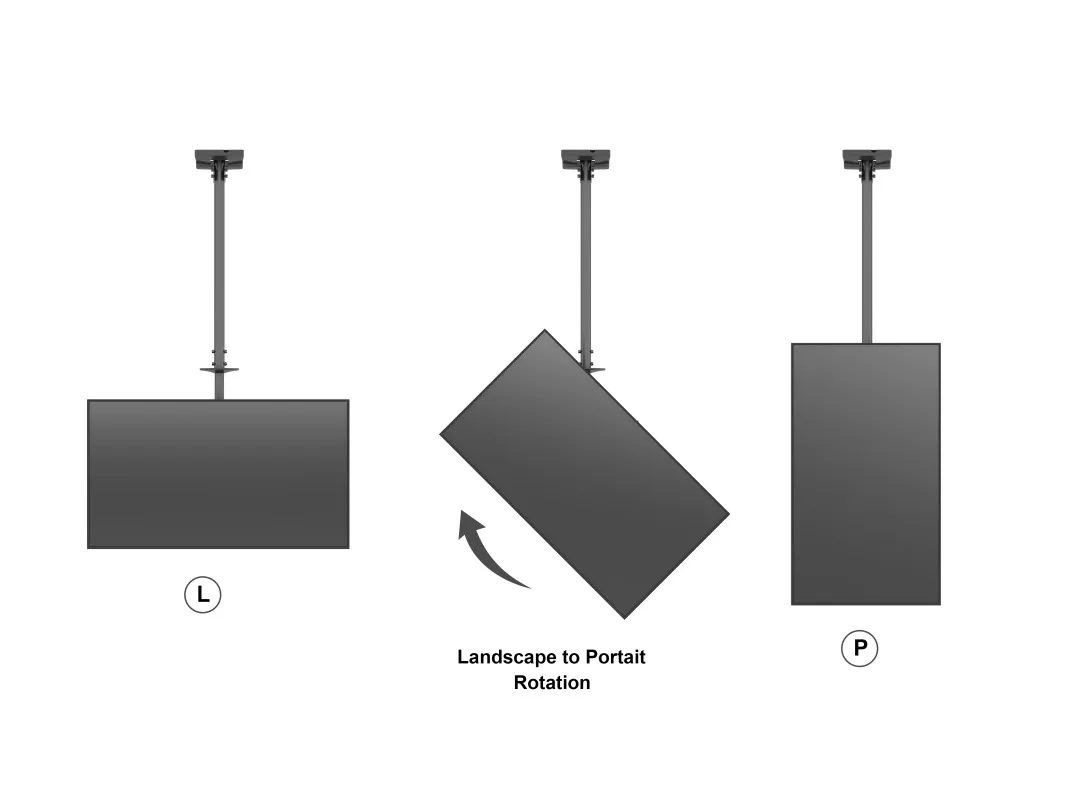 L

Landscape to Portait Rotation

P