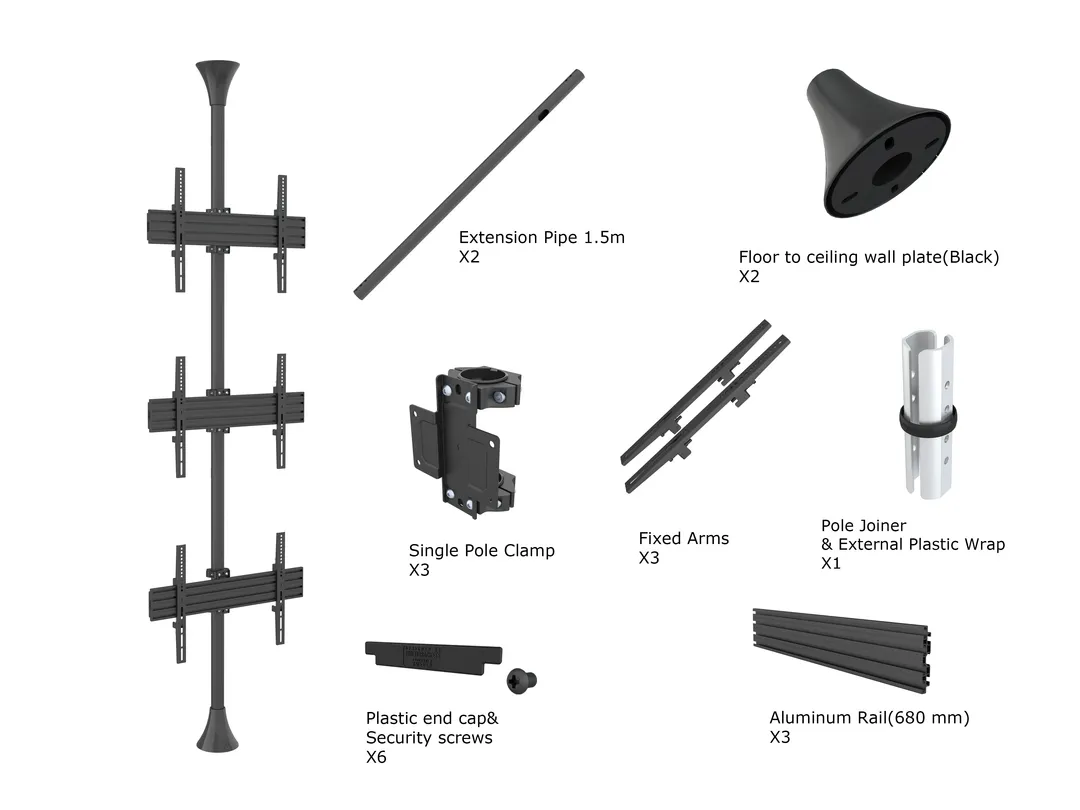 Extension Pipe 1.5m
X2

Floor to ceiling wall plate(Black)
X2

Single Pole Clamp
X3

Fixed Arms
X3

Pole Joiner
& External Plastic Wrap
X1

Plastic end cap&
Security screws
X6

Aluminum Rail(680 mm)
X3