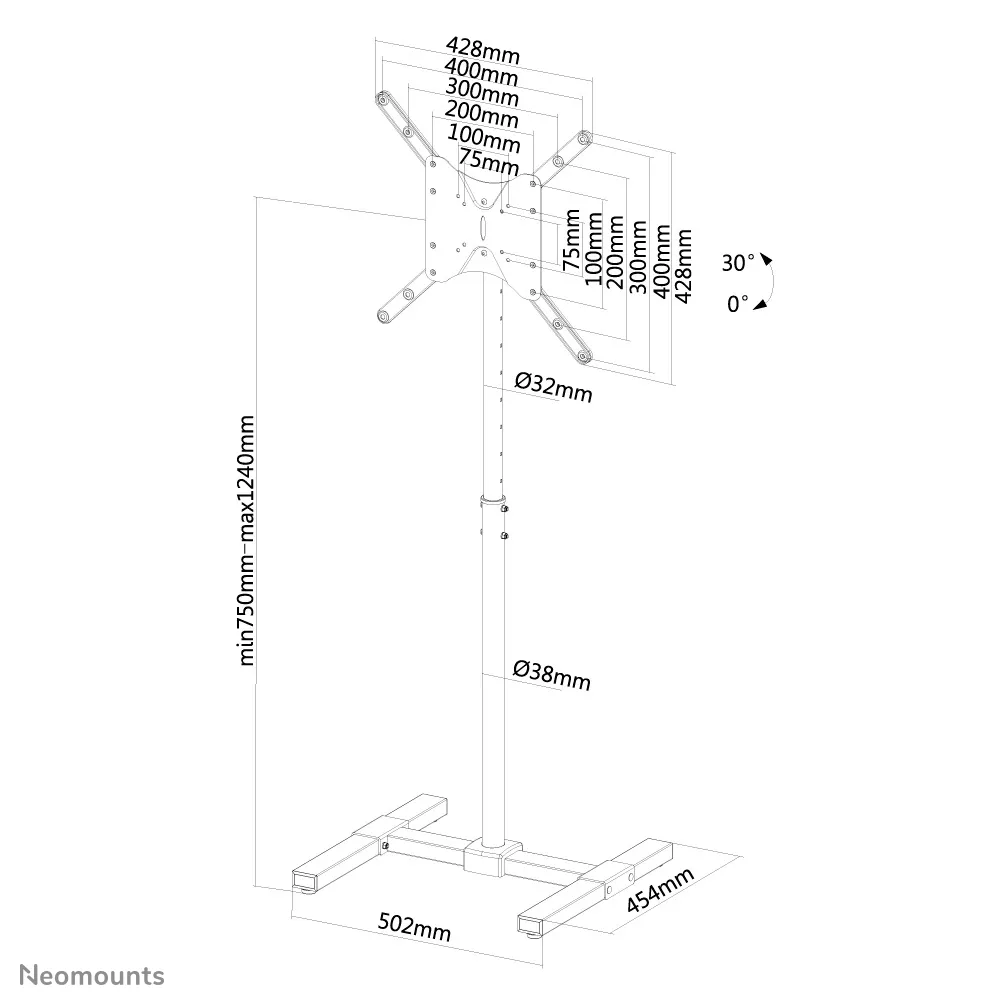 428mm
400mm
300mm
200mm
100mm
75mm
75mm
100mm
200mm
300mm
400mm
428mm
30°
0°
Ø32mm
min750mm-max1240mm
Ø38mm
502mm
454mm
Neomounts