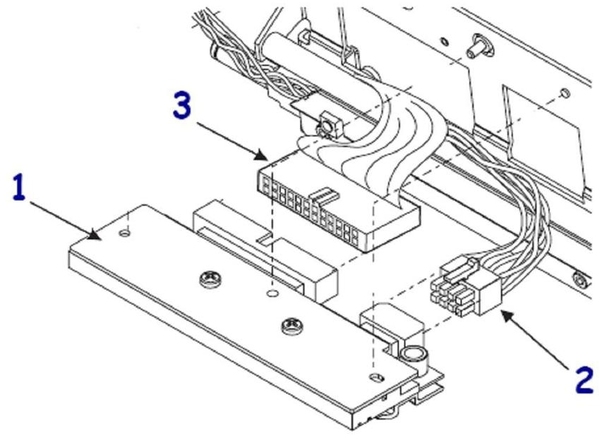 3
1
2