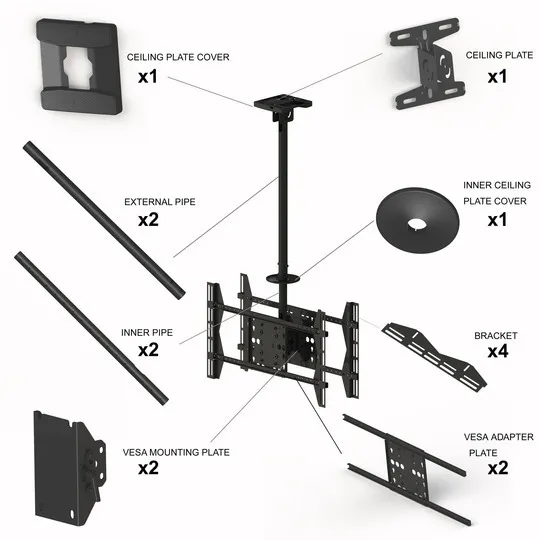 CEILING PLATE COVER
x1

CEILING PLATE
x1

EXTERNAL PIPE
x2

INNER CEILING PLATE COVER
x1

INNER PIPE
x2

BRACKET
x4

VESA MOUNTING PLATE
x2

VESA ADAPTER PLATE
x2