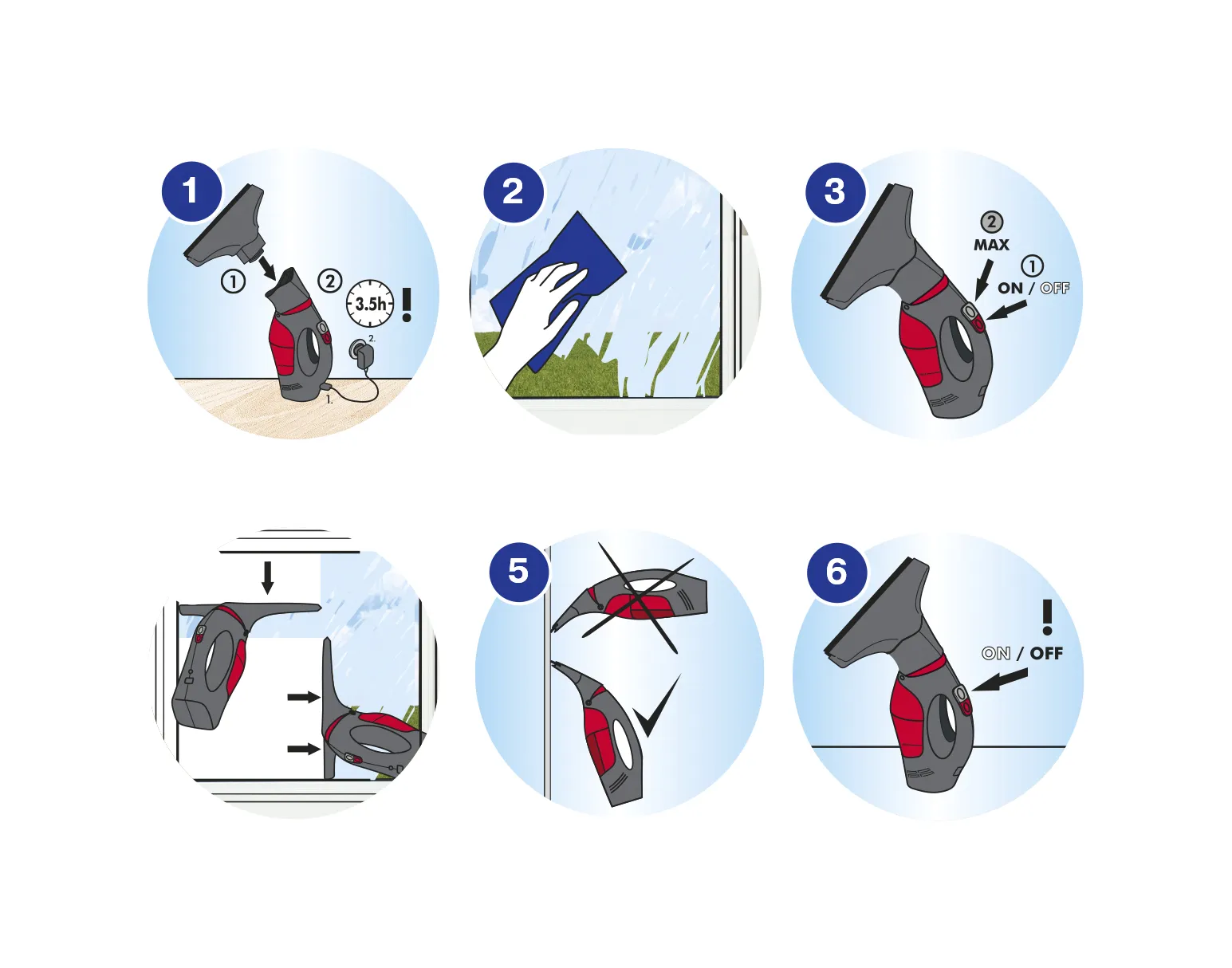 1
①
②
3.5h
!
2.
1.

2

3
②
MAX
①
ON / OFF

5

6
!
ON / OFF