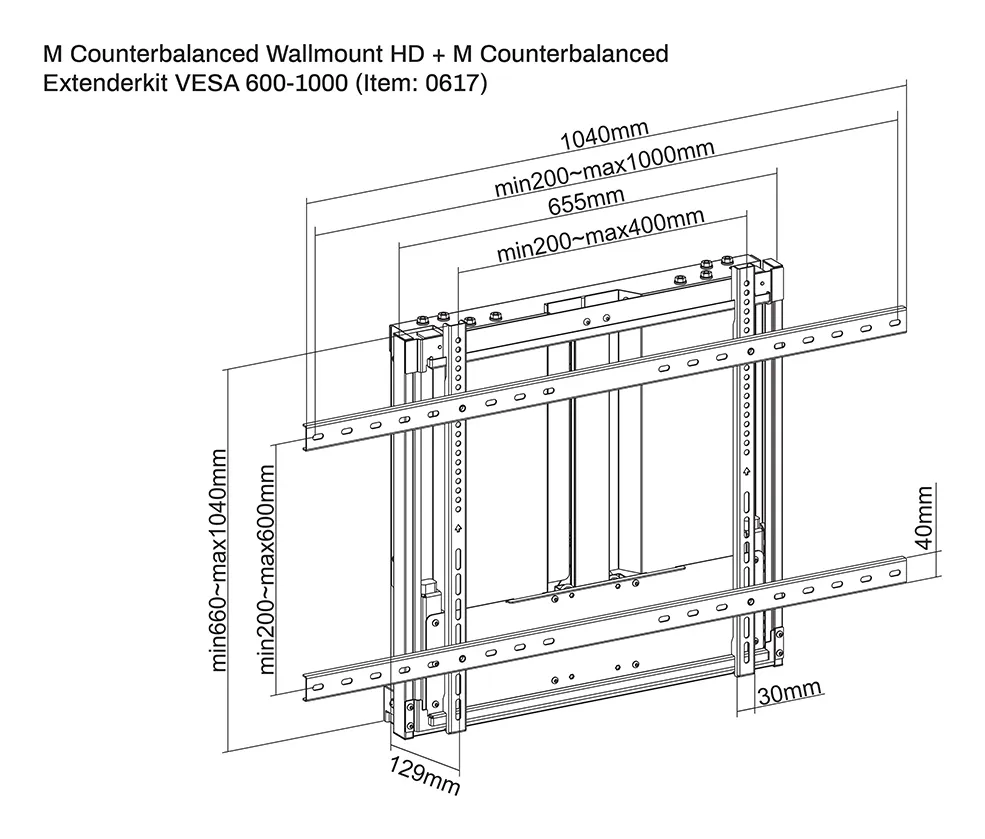 M Counterbalanced Wallmount HD + M Counterbalanced Extenderkit VESA 600-1000 (Item: 0617)

1040mm
min200~max1000mm
655mm
min200~max400mm
min660~max1040mm
min200~max600mm
40mm
30mm
129mm