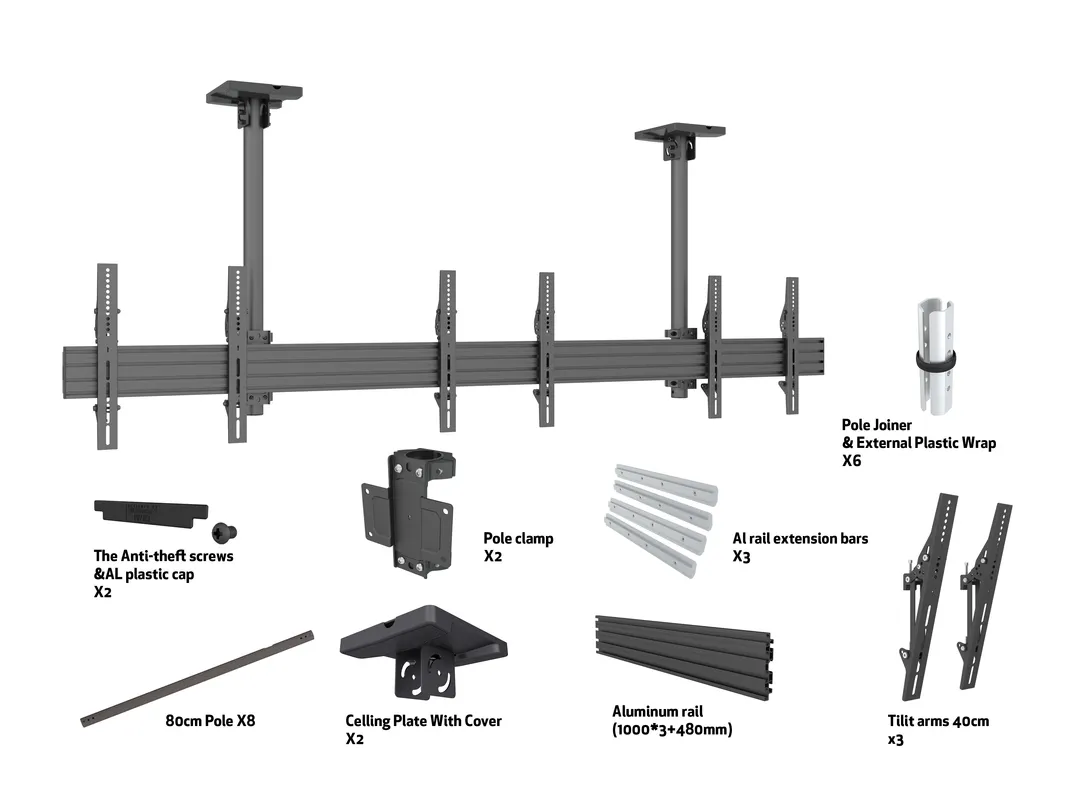 Pole Joiner
& External Plastic Wrap
X6

The Anti-theft screws
&AL plastic cap
X2

Pole clamp
X2

Al rail extension bars
X3

80cm Pole X8

Celling Plate With Cover
X2

Aluminum rail
(1000*3+480mm)

Tilit arms 40cm
x3