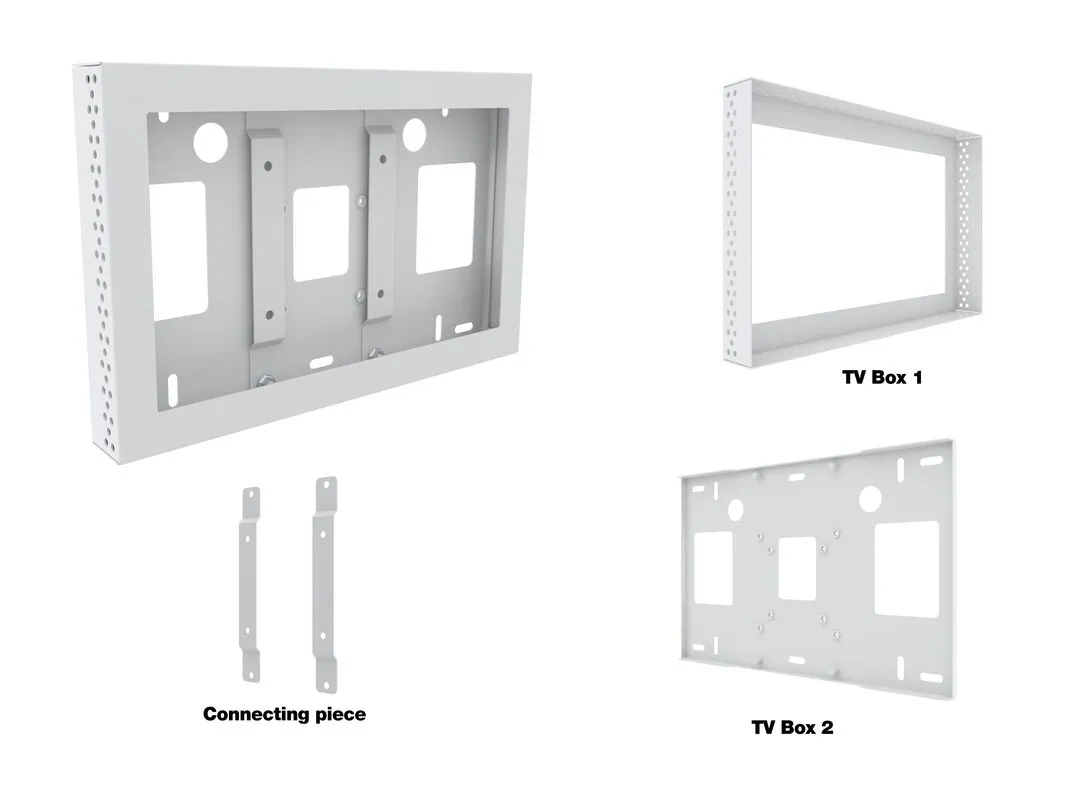 TV Box 1

Connecting piece

TV Box 2