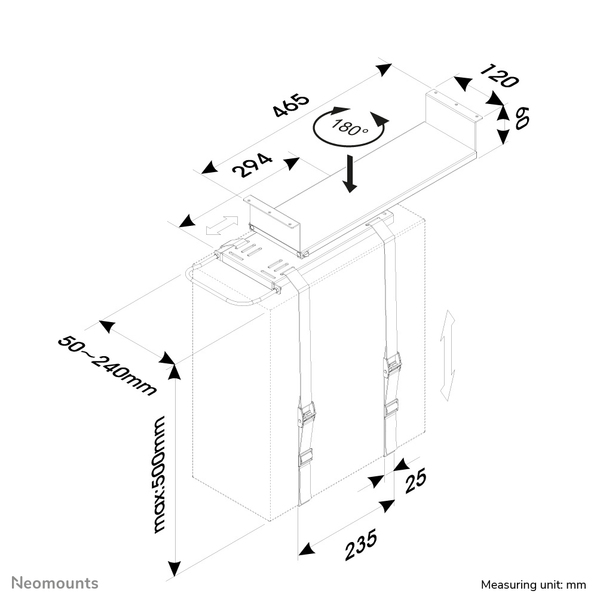 465

120

60

180°

294

50~240mm

max:500mm

25

235

Neomounts

Measuring unit: mm