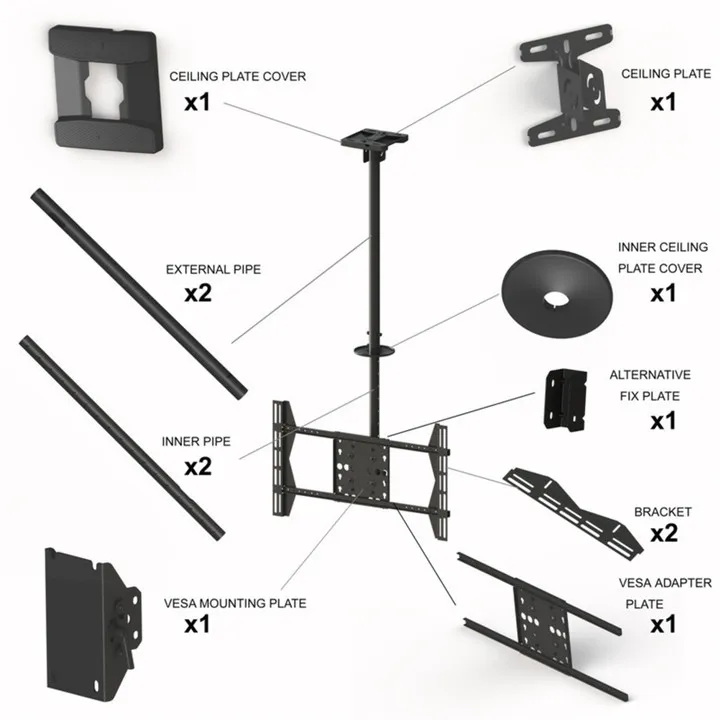 CEILING PLATE COVER
x1

CEILING PLATE
x1

EXTERNAL PIPE
x2

INNER CEILING PLATE COVER
x1

ALTERNATIVE FIX PLATE
x1

INNER PIPE
x2

BRACKET
x2

VESA MOUNTING PLATE
x1

VESA ADAPTER PLATE
x1