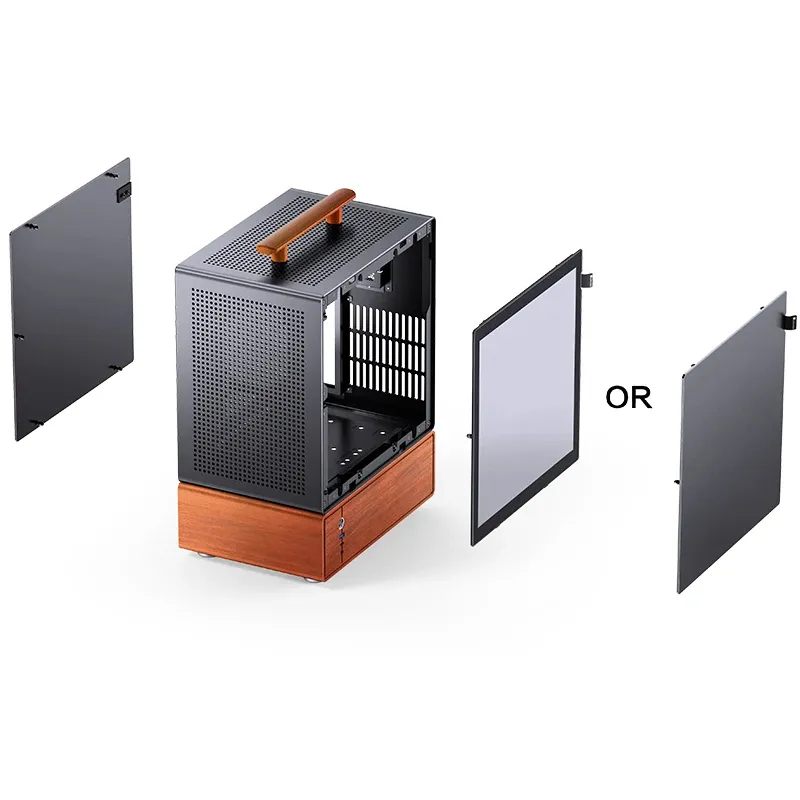 OR