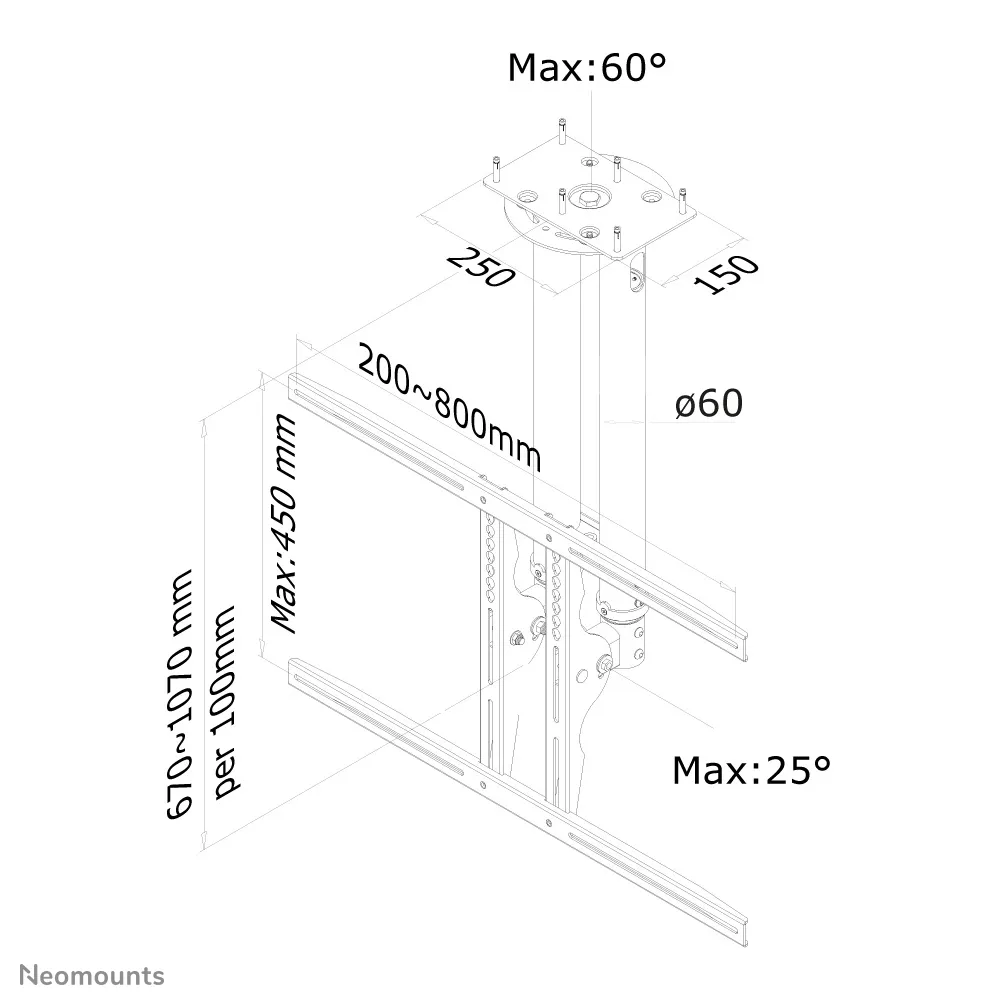 Max:60°

250

150

200~800mm

ø60

Max:450 mm

670~1070 mm
per 100mm

Max:25°

Neomounts