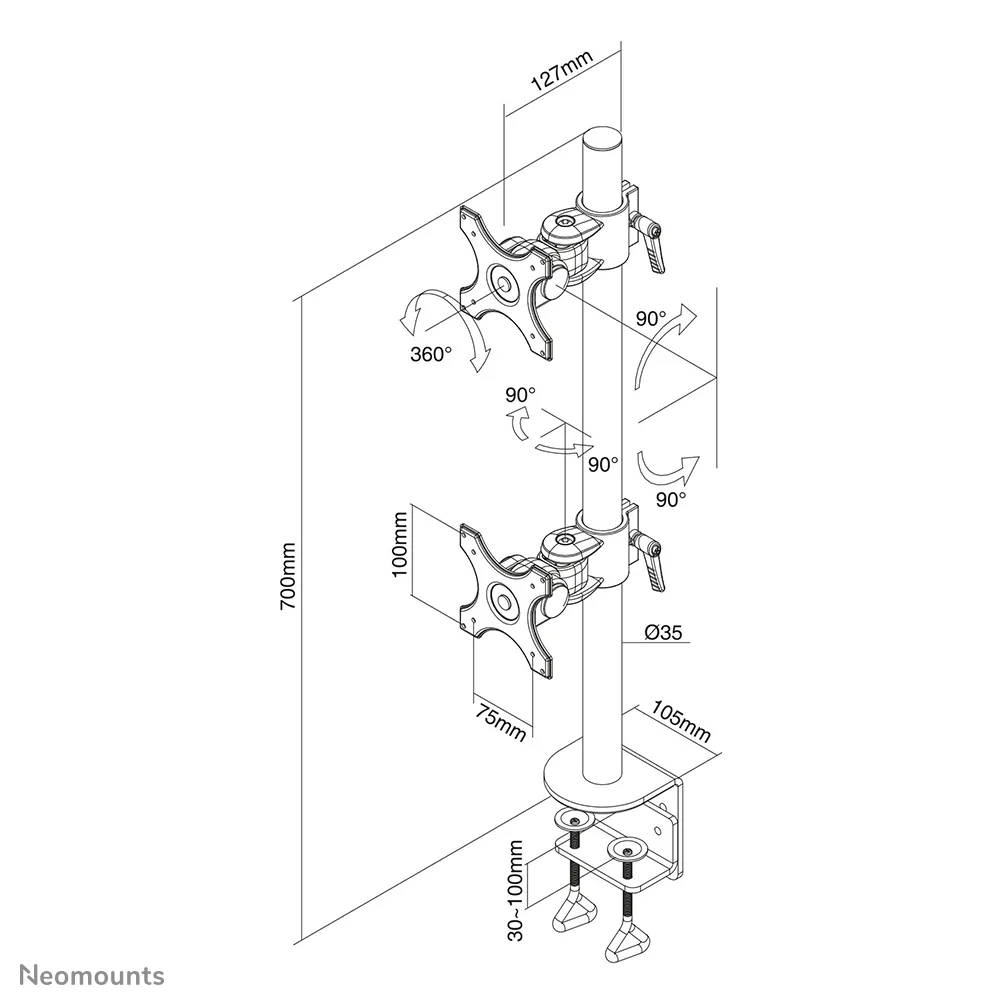 127mm
360°
90°
90°
90°
90°
700mm
100mm
Ø35
75mm
105mm
30~100mm
Neomounts