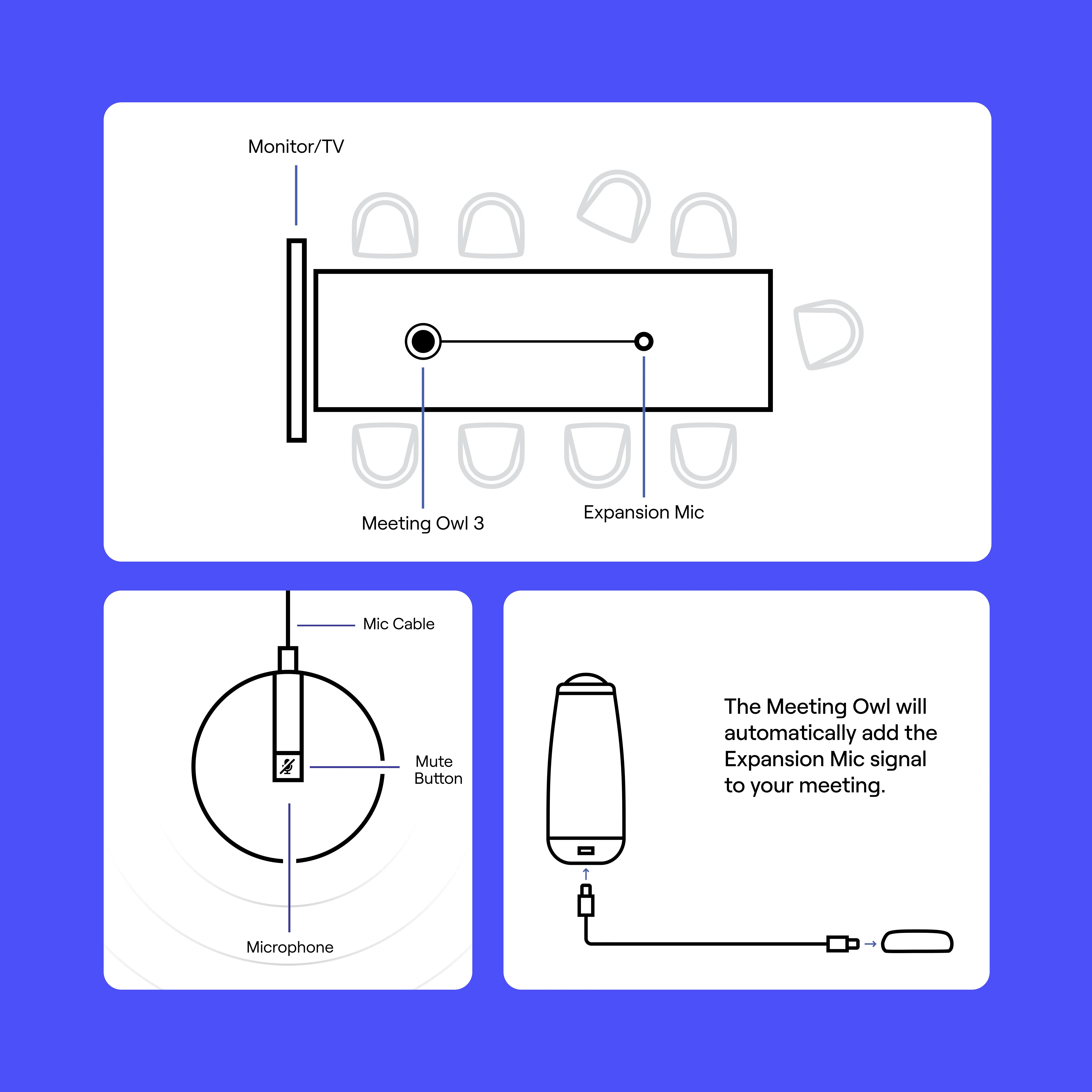 Monitor/TV

Meeting Owl 3

Expansion Mic

Mic Cable

Mute Button

Microphone

The Meeting Owl will automatically add the Expansion Mic signal to your meeting.