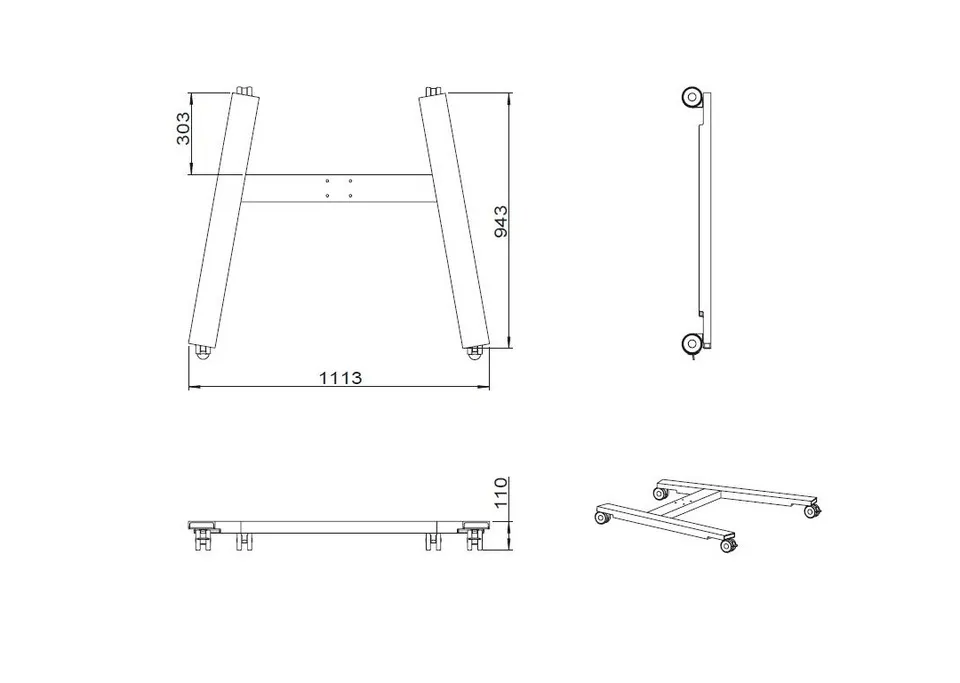 303
943
1113
110