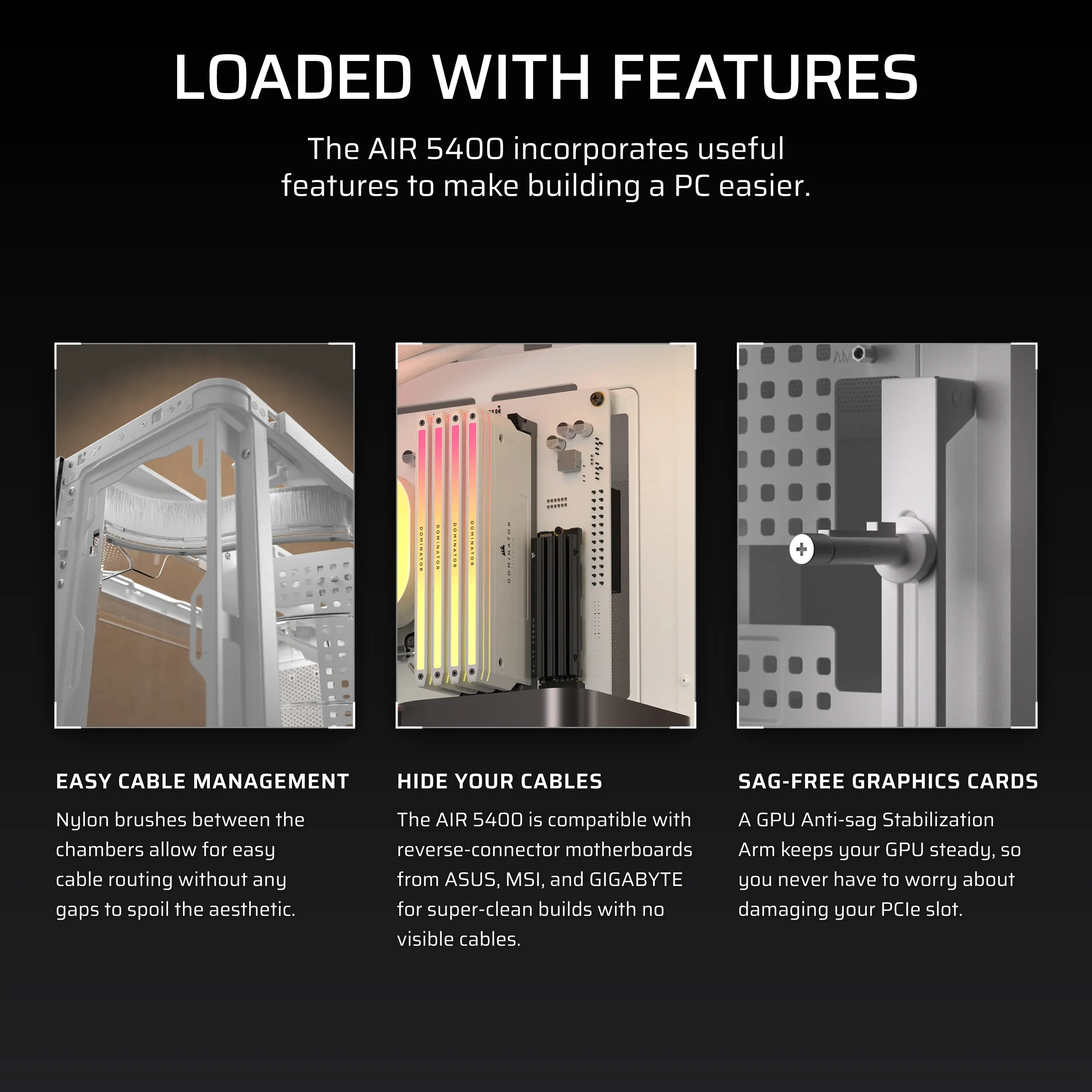 LOADED WITH FEATURES

The AIR 5400 incorporates useful features to make building a PC easier.

DOMINATOR

DOMINATOR

DOMINATOR

DOMINATOR

DOMINATOR

EASY CABLE MANAGEMENT

Nylon brushes between the chambers allow for easy cable routing without any gaps to spoil the aesthetic.

HIDE YOUR CABLES

The AIR 5400 is compatible with reverse-connector motherboards from ASUS, MSI, and GIGABYTE for super-clean builds with no visible cables.

SAG-FREE GRAPHICS CARDS

A GPU Anti-sag Stabilization Arm keeps your GPU steady, so you never have to worry about damaging your PCIe slot.