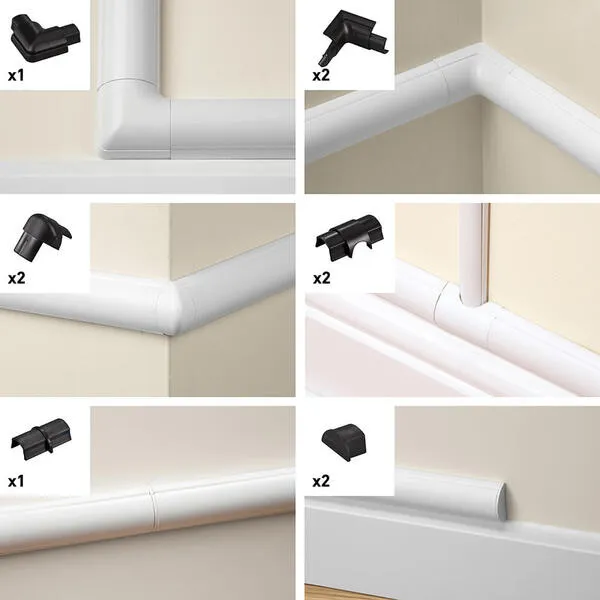 x1

x2

x2

x2

x1

x2